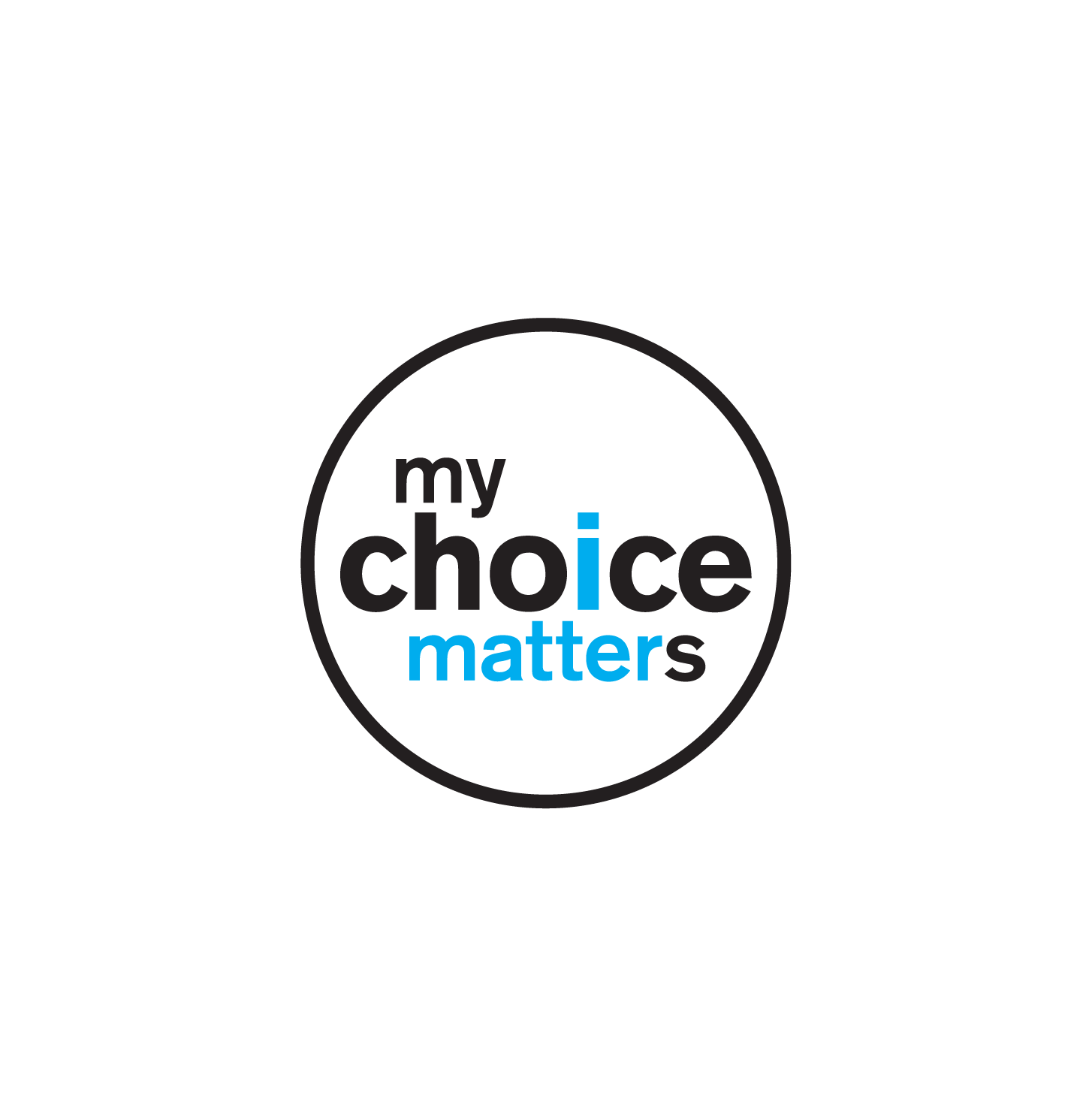 my
choice
matters